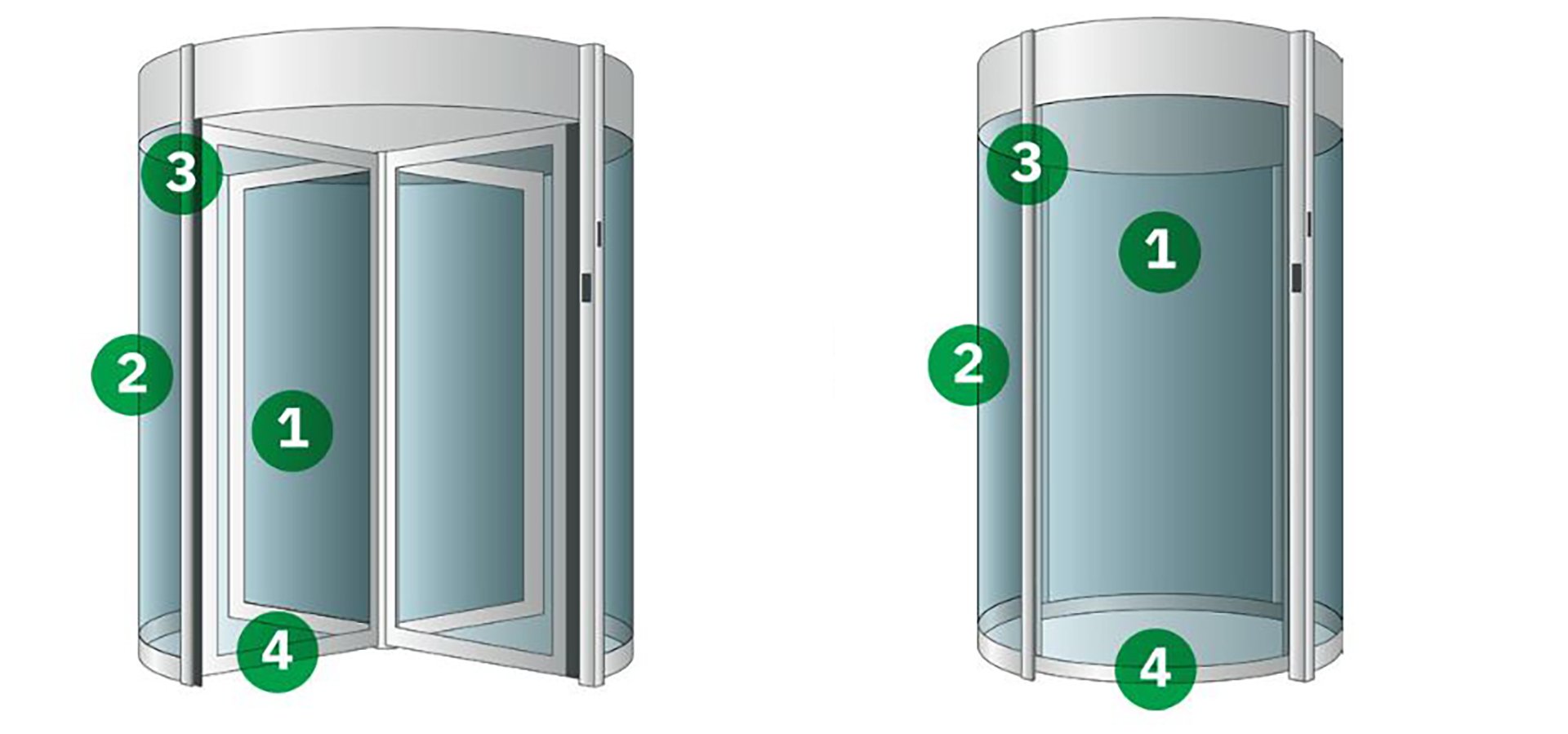 3
2
1
4
3
1
2
4